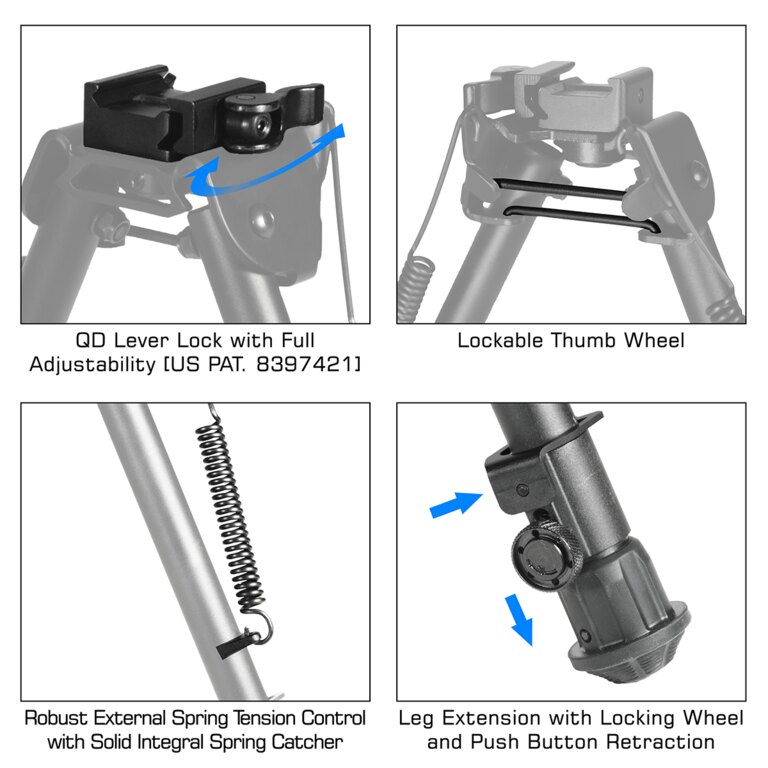 QD Lever Lock with Full Adjustability [US PAT. 8397421]

Lockable Thumb Wheel

Robust External Spring Tension Control with Solid Integral Spring Catcher

Leg Extension with Locking Wheel and Push Button Retraction